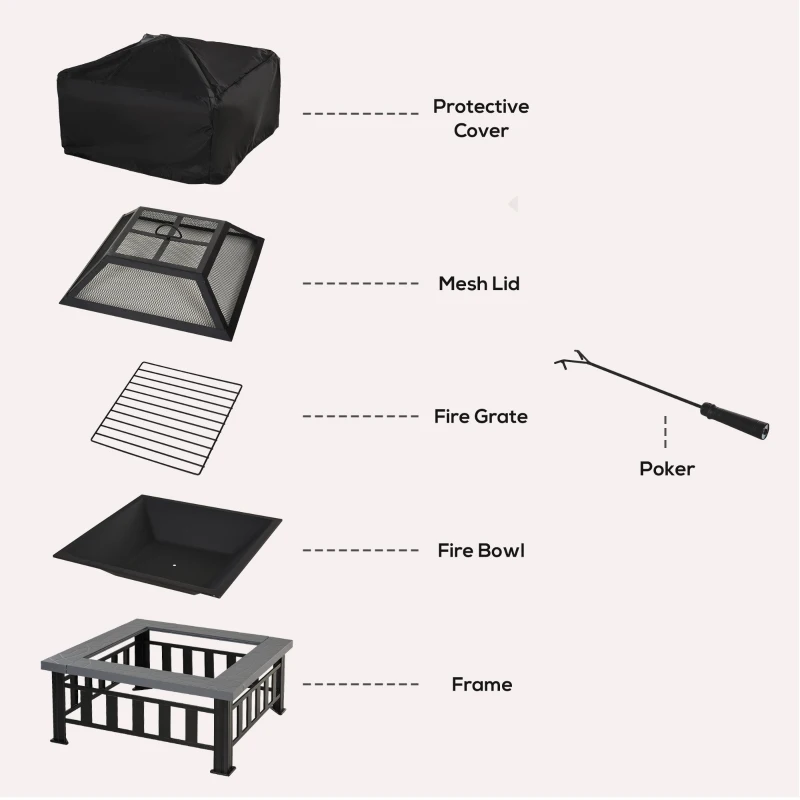 Protective Cover

Mesh Lid

Fire Grate

Poker

Fire Bowl

Frame