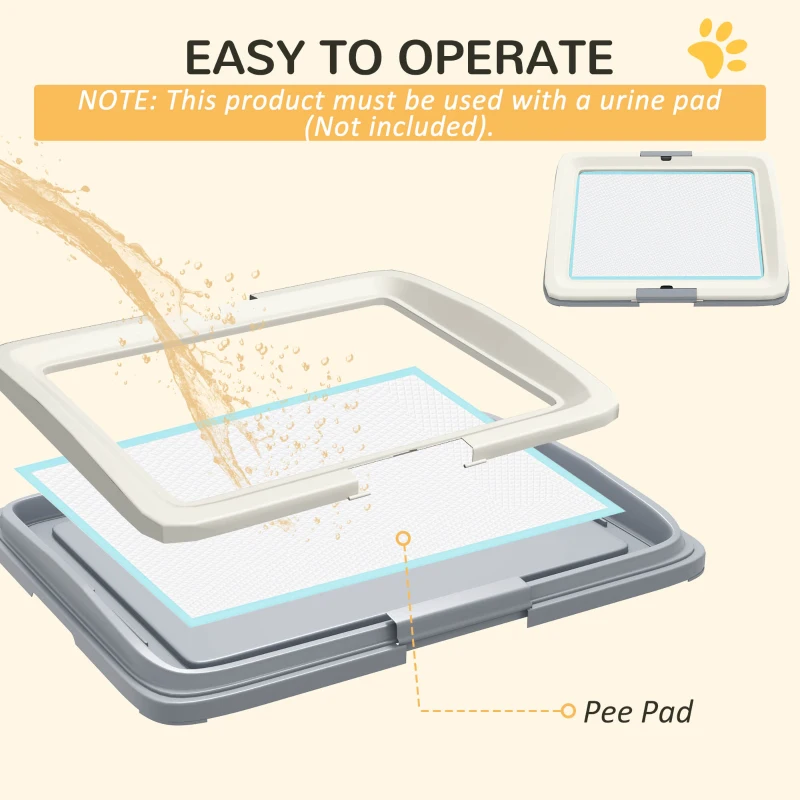 EASY TO OPERATE

NOTE: This product must be used with a urine pad (Not included).

Pee Pad