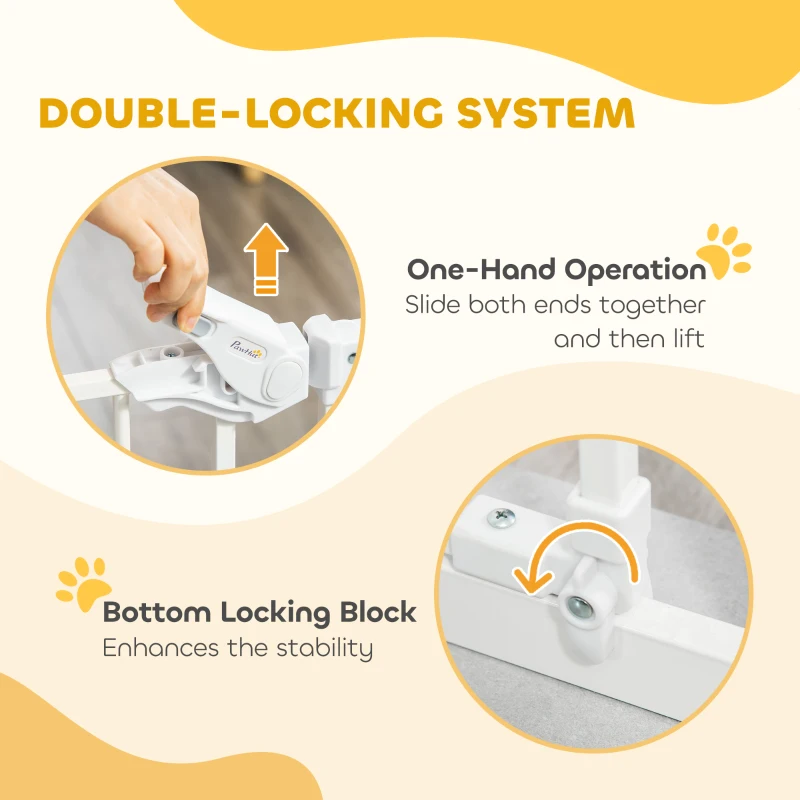 DOUBLE-LOCKING SYSTEM

PawHut

One-Hand Operation
Slide both ends together and then lift

Bottom Locking Block
Enhances the stability