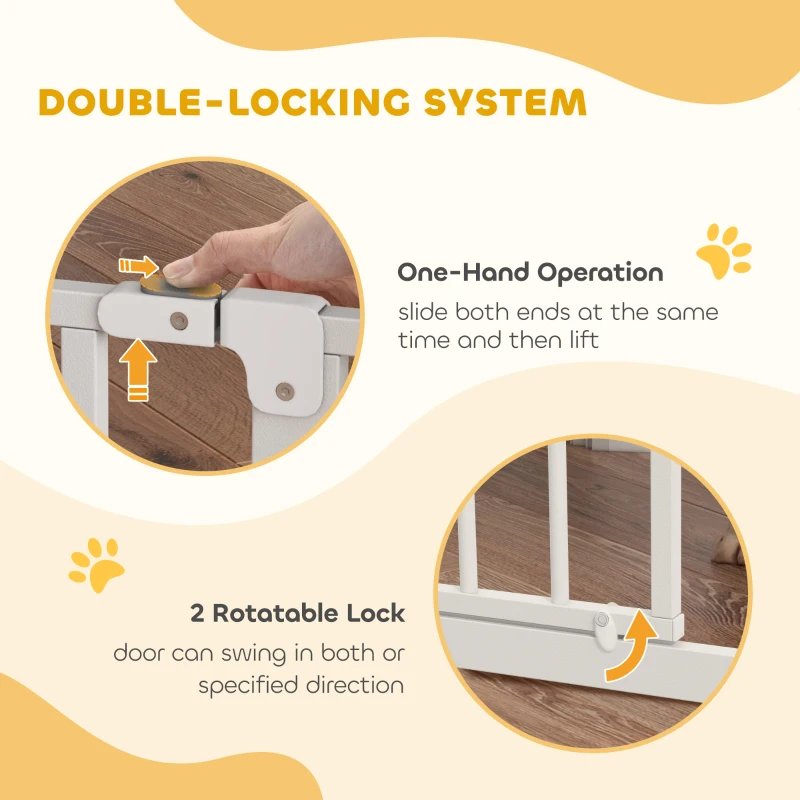 DOUBLE-LOCKING SYSTEM

One-Hand Operation

slide both ends at the same time and then lift

2 Rotatable Lock

door can swing in both or specified direction