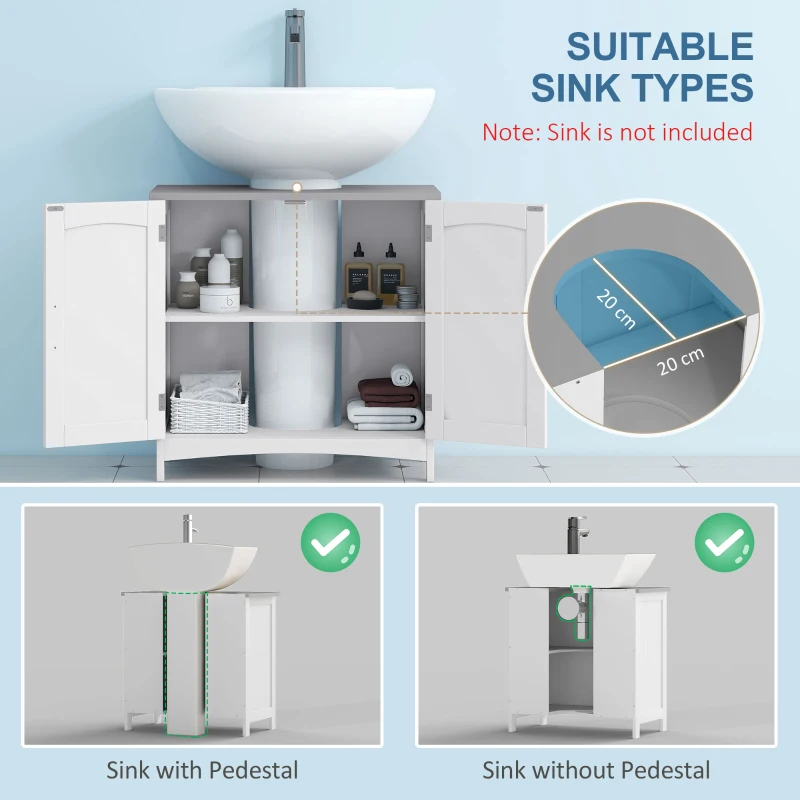 SUITABLE SINK TYPES

Note: Sink is not included

20 cm

20 cm

Sink with Pedestal

Sink without Pedestal