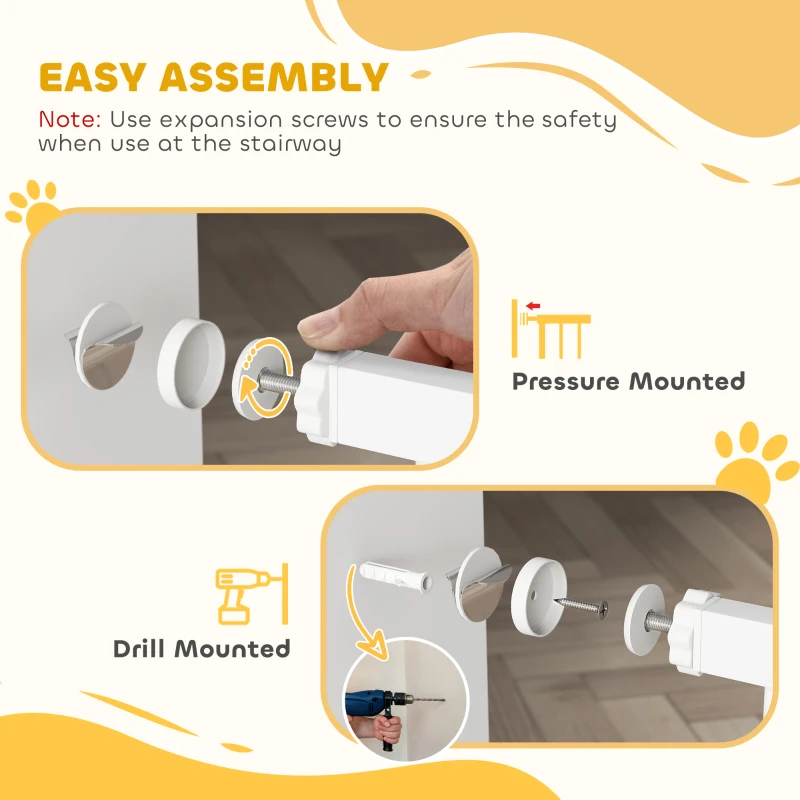 EASY ASSEMBLY

Note: Use expansion screws to ensure the safety when use at the stairway

Pressure Mounted

Drill Mounted