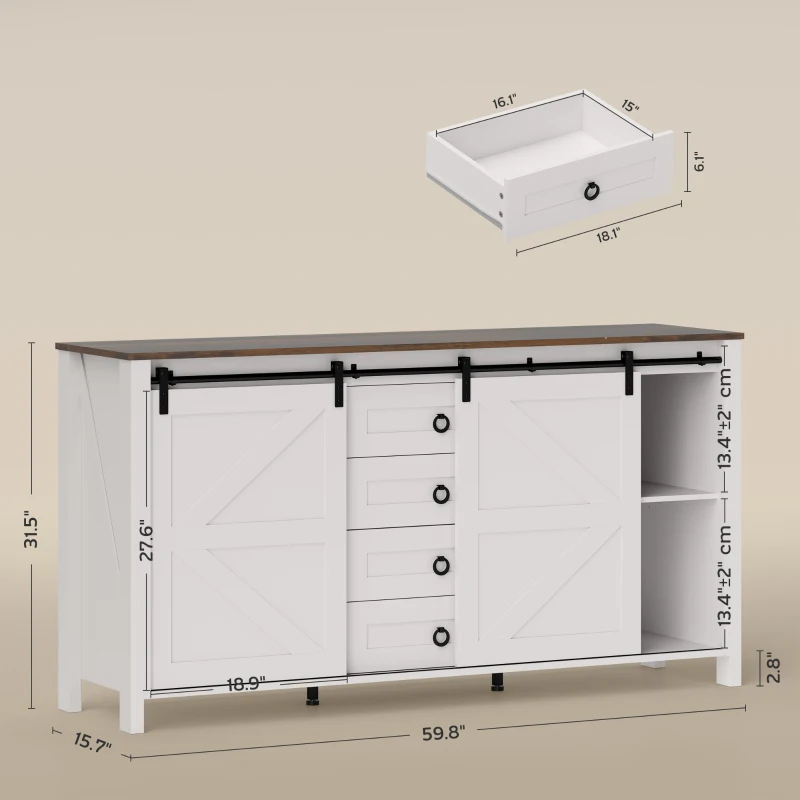 16.1"
15"
6.1"
18.1"
31.5"
27.6"
13.4"±2" cm
13.4"±2" cm
18.9"
2.8"
15.7"
59.8"