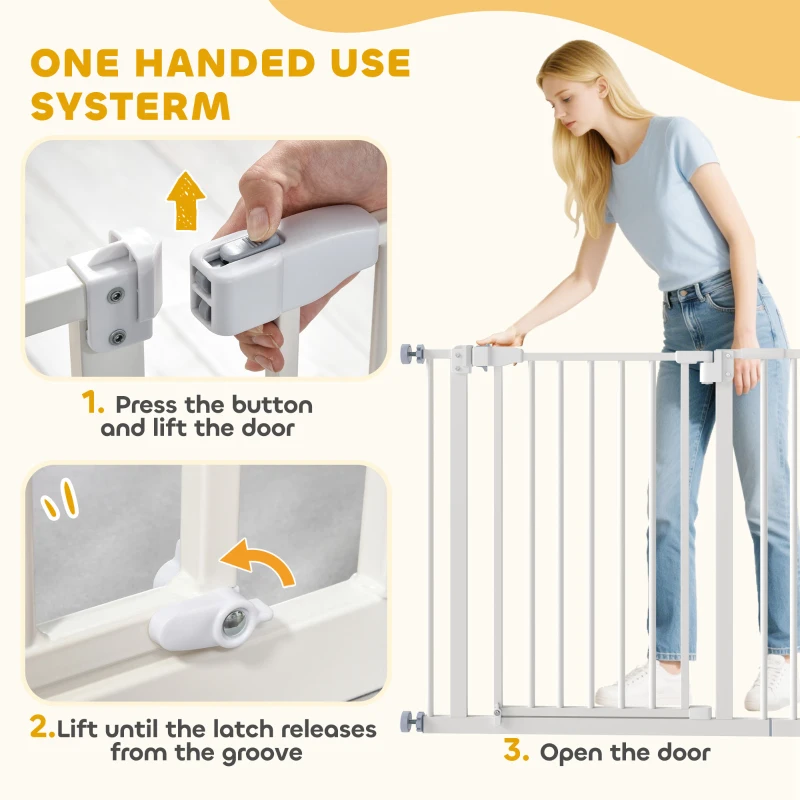 ONE HANDED USE SYSTERM

1. Press the button and lift the door

2.Lift until the latch releases from the groove

3. Open the door