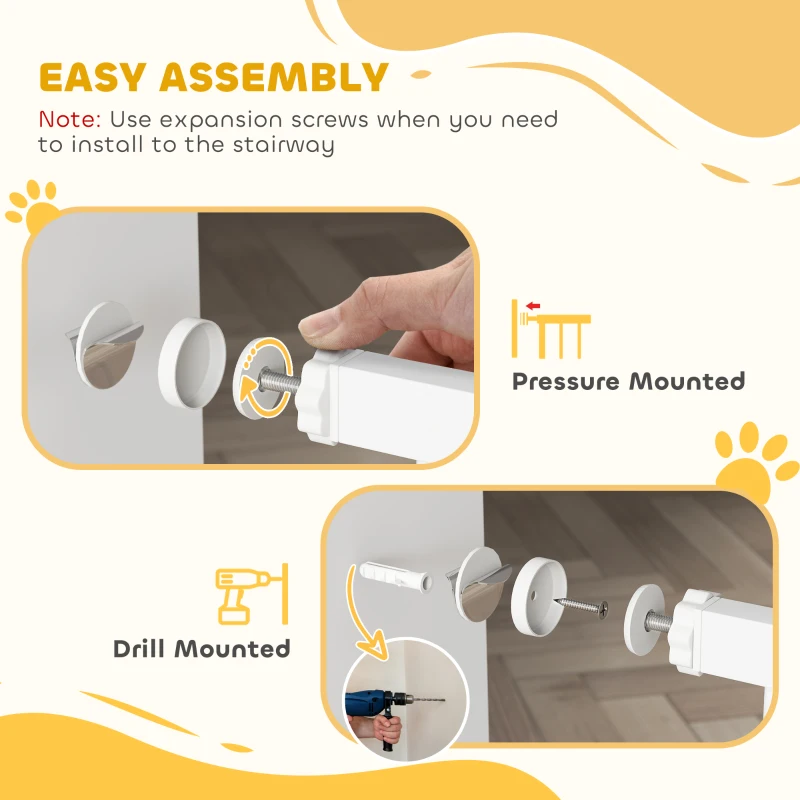 EASY ASSEMBLY

Note: Use expansion screws when you need to install to the stairway

Pressure Mounted

Drill Mounted