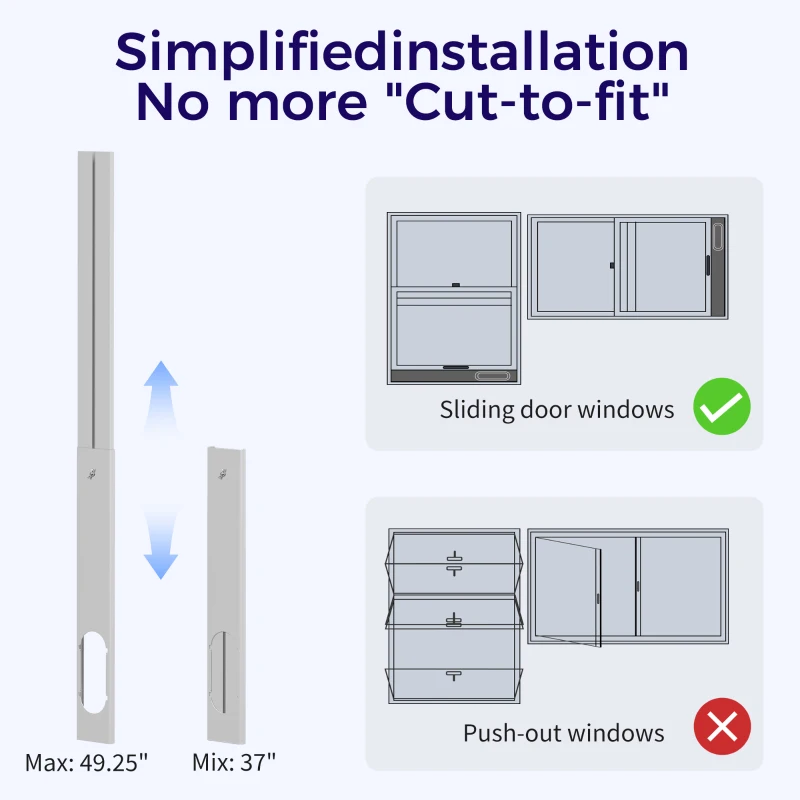 Simplifiedinstallation
No more "Cut-to-fit"

Sliding door windows

Push-out windows

Max: 49.25"

Mix: 37"