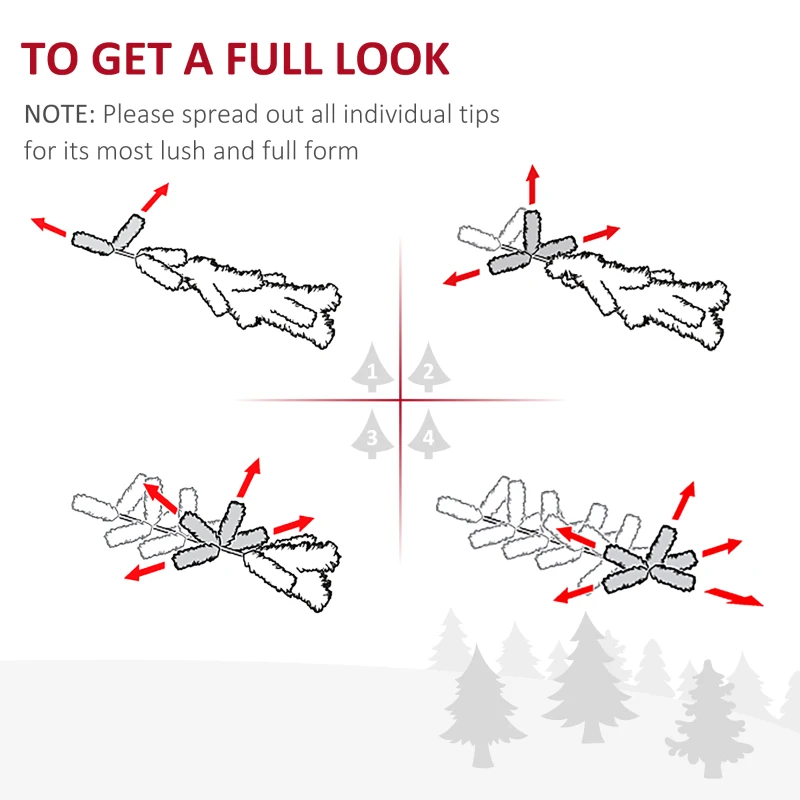 TO GET A FULL LOOK

NOTE: Please spread out all individual tips for its most lush and full form

1
2
3
4