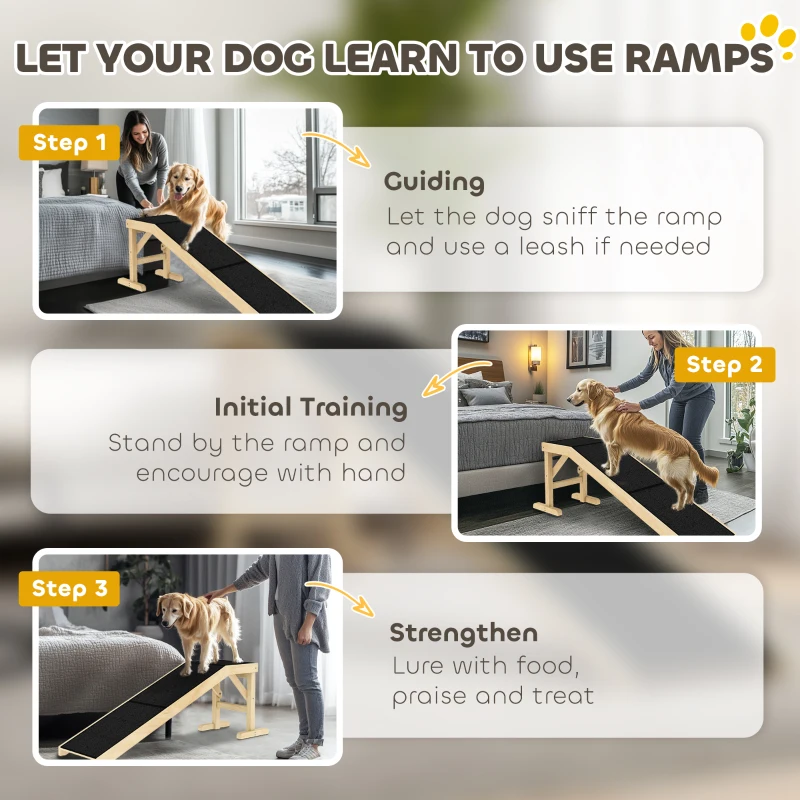 LET YOUR DOG LEARN TO USE RAMPS

Step 1

Guiding
Let the dog sniff the ramp and use a leash if needed

Step 2

Initial Training
Stand by the ramp and encourage with hand

Step 3

Strengthen
Lure with food, praise and treat