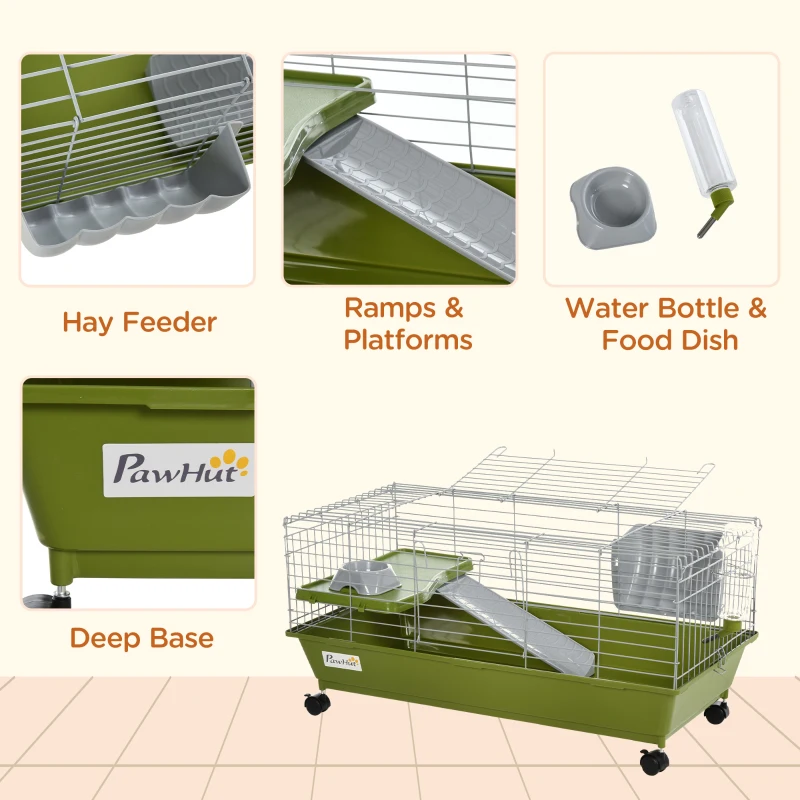 Hay Feeder

Ramps & Platforms

Water Bottle & Food Dish

PawHut

Deep Base

PawHut