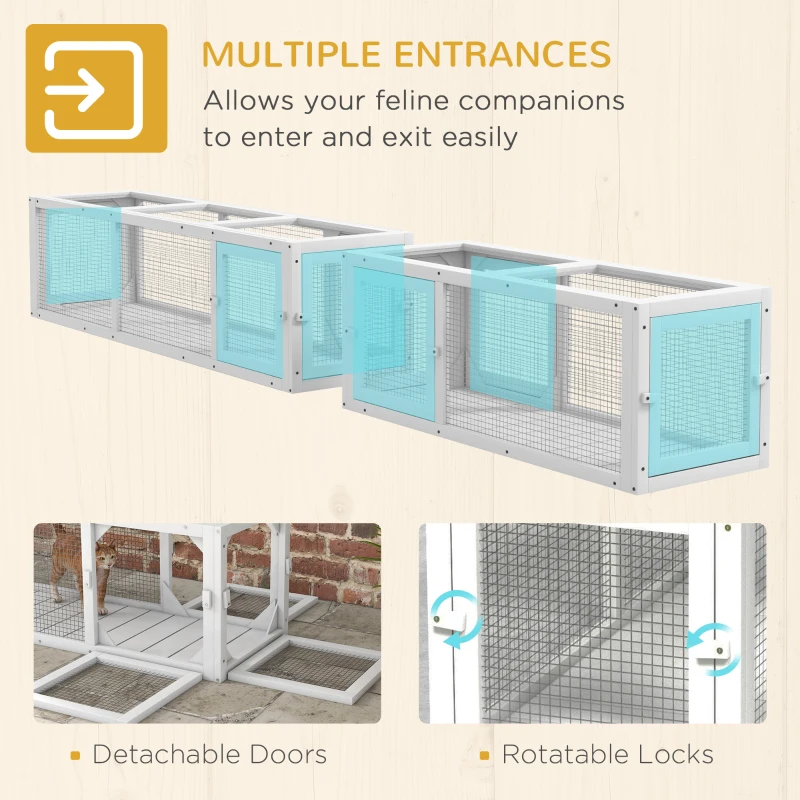 MULTIPLE ENTRANCES
Allows your feline companions to enter and exit easily

Detachable Doors

Rotatable Locks