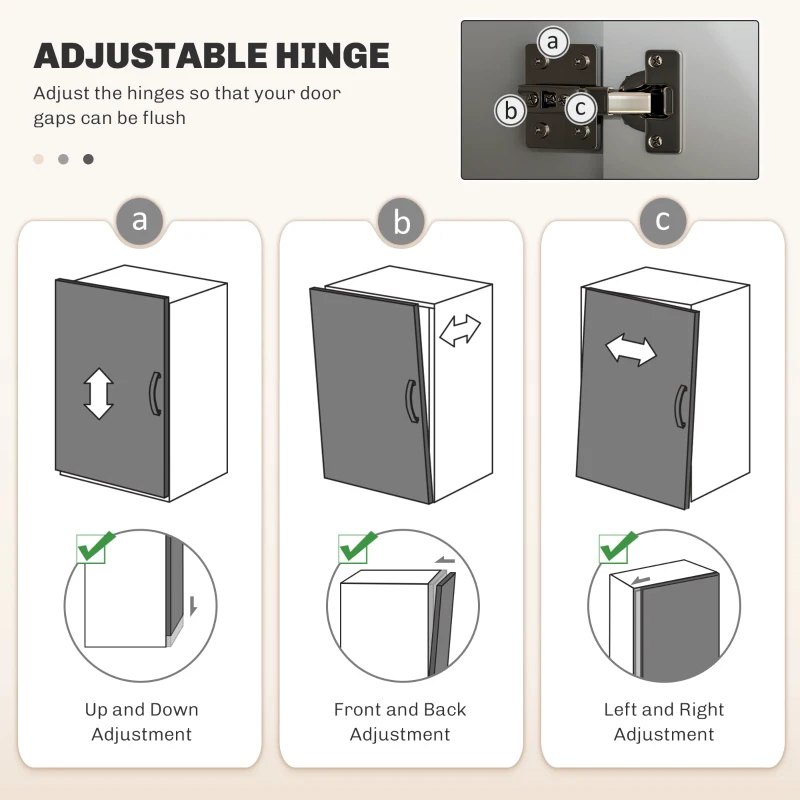 ADJUSTABLE HINGE

Adjust the hinges so that your door gaps can be flush

a

b

c

a

b

c

Up and Down Adjustment

Front and Back Adjustment

Left and Right Adjustment