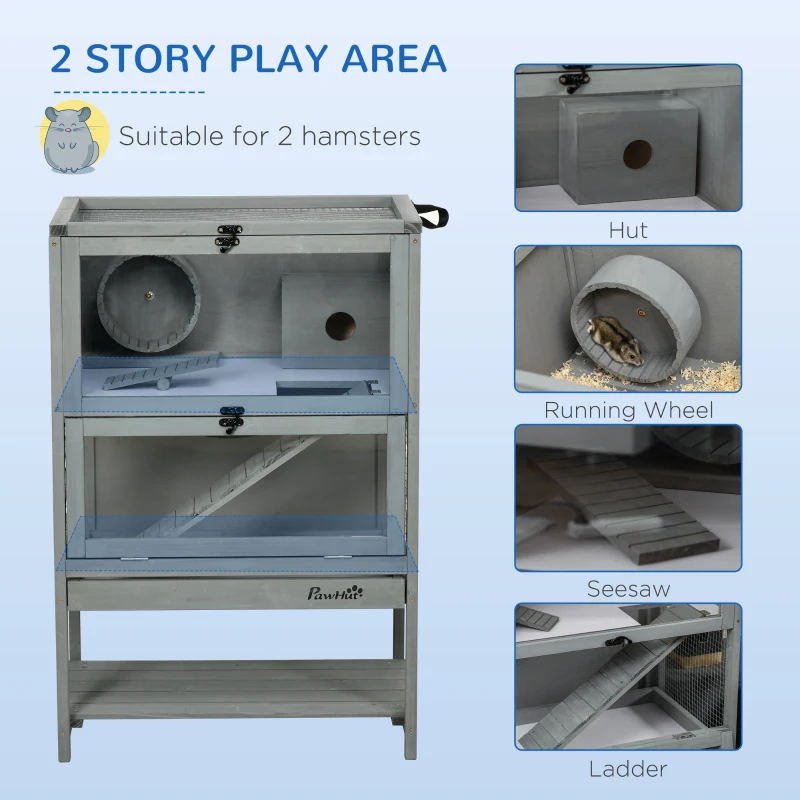 2 STORY PLAY AREA

Suitable for 2 hamsters

PawHut

Hut

Running Wheel

Seesaw

Ladder