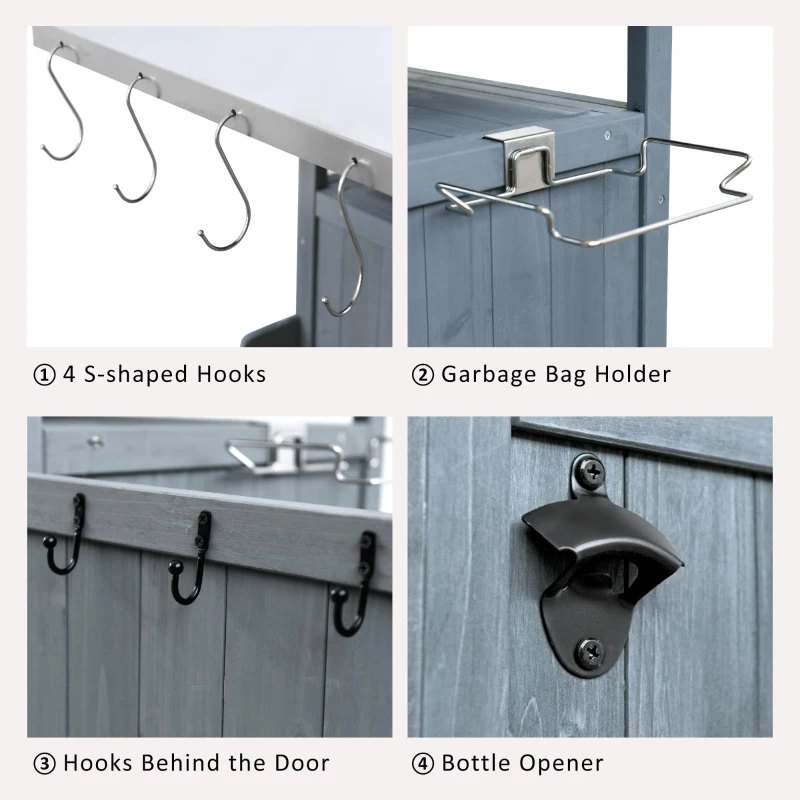 ① 4 S-shaped Hooks

② Garbage Bag Holder

③ Hooks Behind the Door

④ Bottle Opener