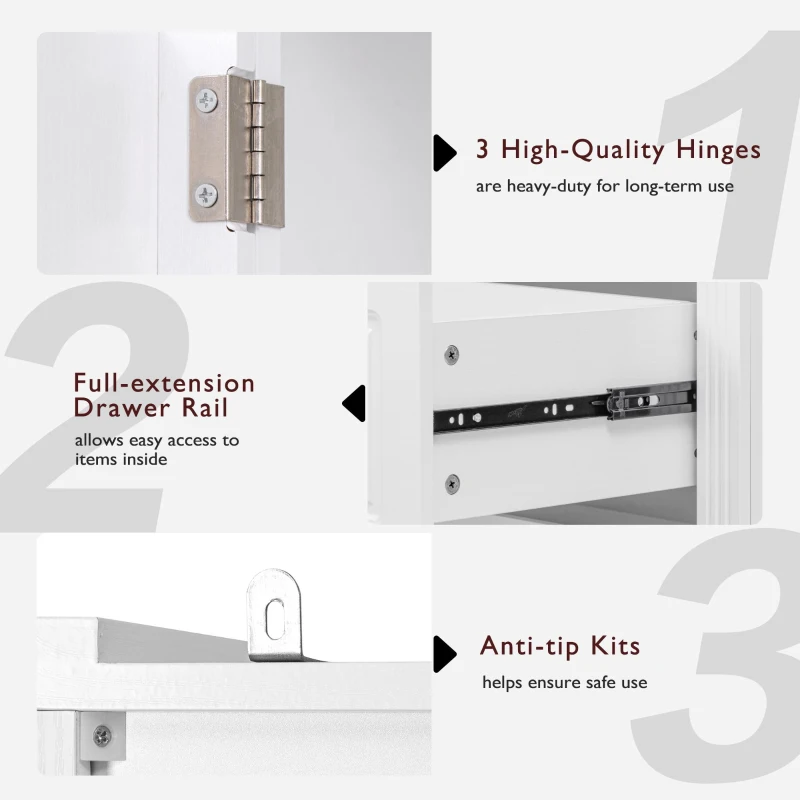 1

3 High-Quality Hinges

are heavy-duty for long-term use

2

Full-extension Drawer Rail

allows easy access to items inside

3

Anti-tip Kits

helps ensure safe use