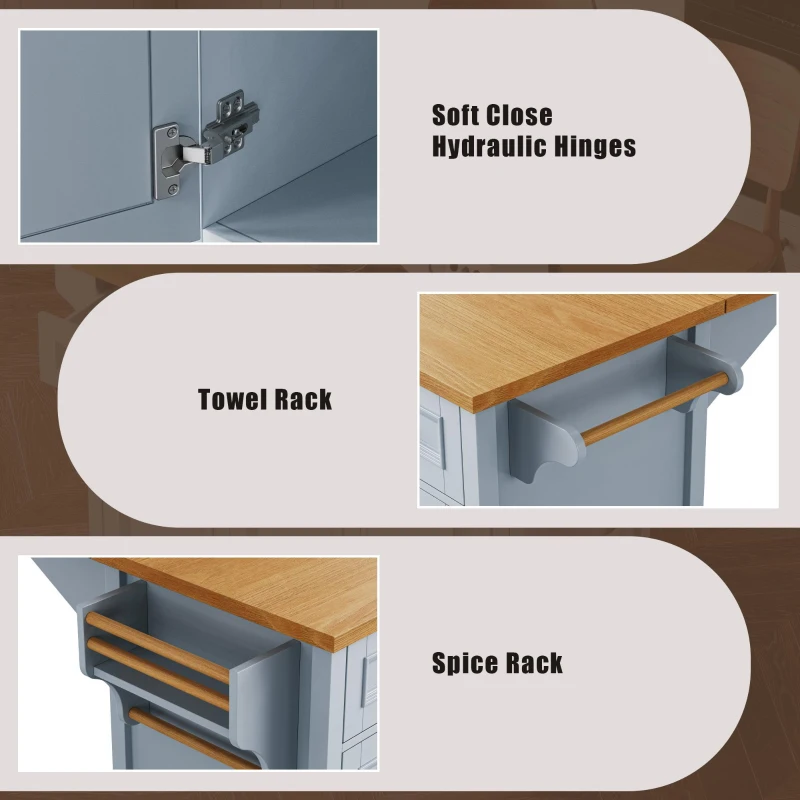 Soft Close
Hydraulic Hinges

Towel Rack

Spice Rack