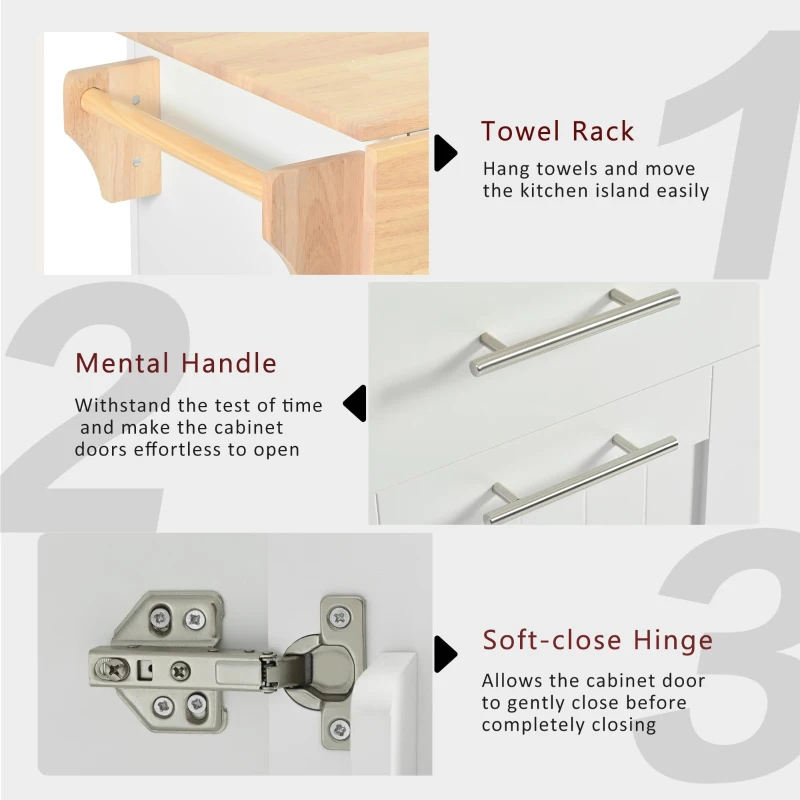 1

Towel Rack

Hang towels and move the kitchen island easily

2

Mental Handle

Withstand the test of time and make the cabinet doors effortless to open

3

Soft-close Hinge

Allows the cabinet door to gently close before completely closing