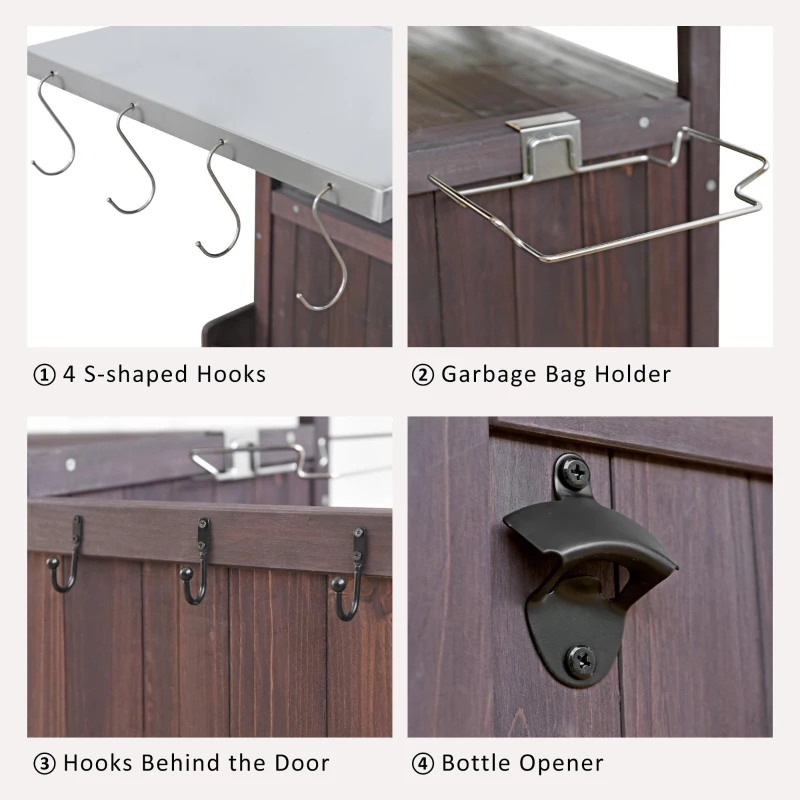 ① 4 S-shaped Hooks

② Garbage Bag Holder

③ Hooks Behind the Door

④ Bottle Opener