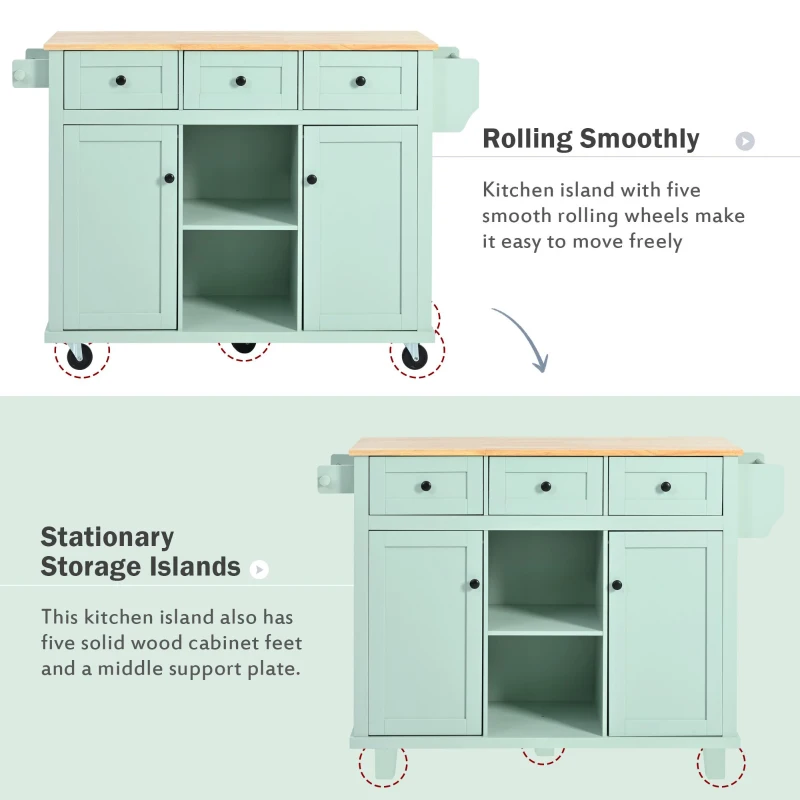 Rolling Smoothly

Kitchen island with five smooth rolling wheels make it easy to move freely

Stationary Storage Islands

This kitchen island also has five solid wood cabinet feet and a middle support plate.