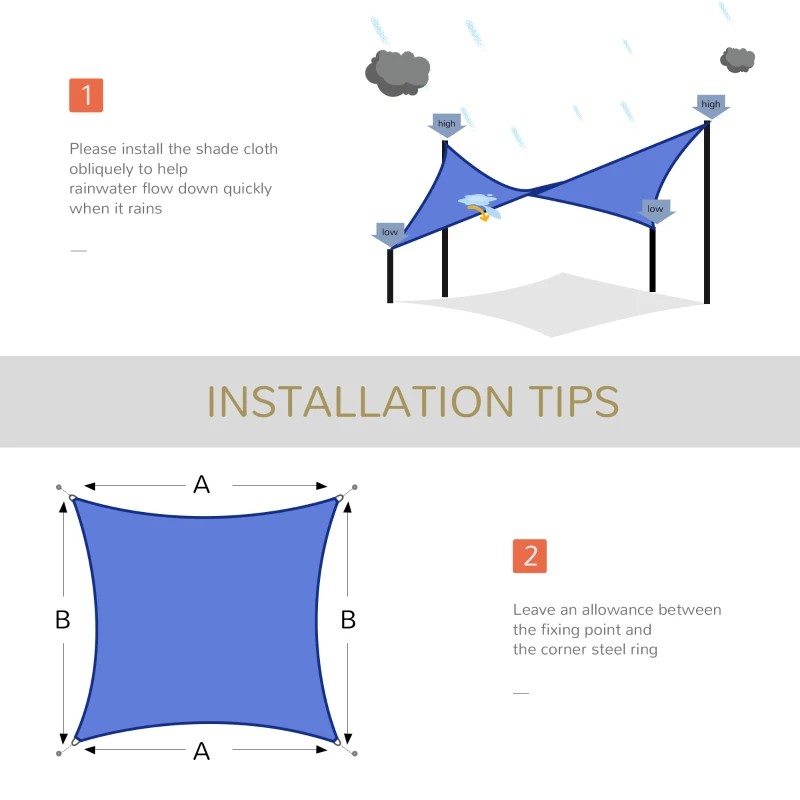 1

Please install the shade cloth obliquely to help rainwater flow down quickly when it rains

—

high

high

low

low

INSTALLATION TIPS

A

B

B

A

2

Leave an allowance between the fixing point and the corner steel ring

—