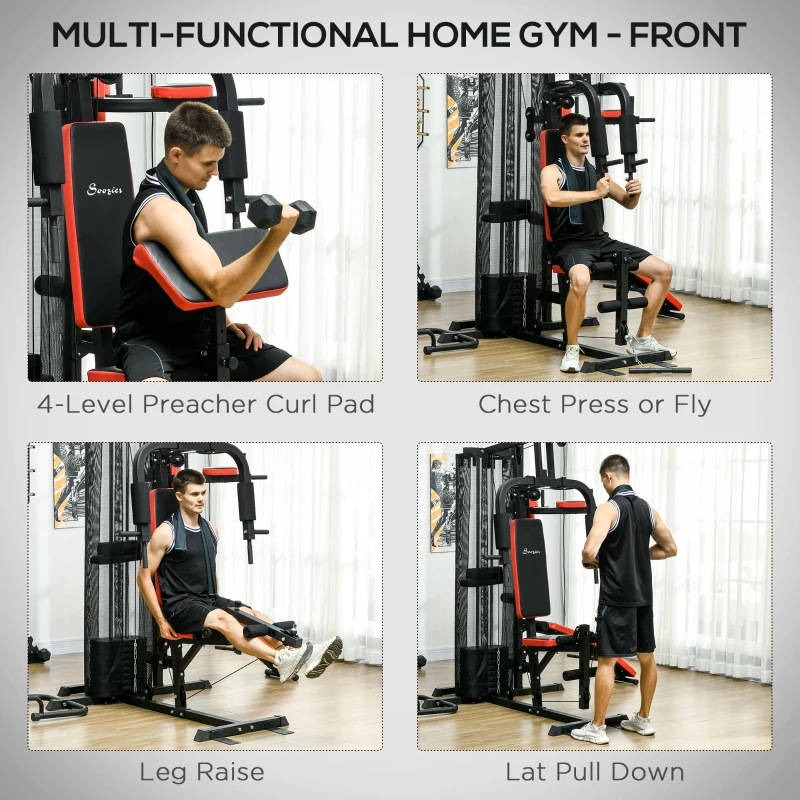 MULTI-FUNCTIONAL HOME GYM - FRONT

Soozier

4-Level Preacher Curl Pad

Chest Press or Fly

Leg Raise

Soozier

Lat Pull Down