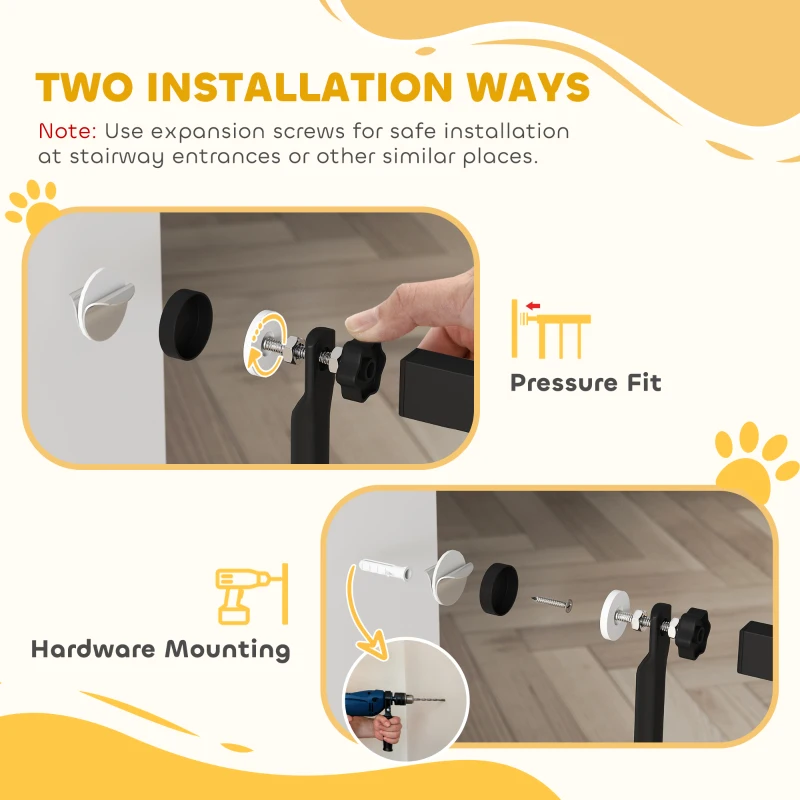 TWO INSTALLATION WAYS

Note: Use expansion screws for safe installation at stairway entrances or other similar places.

Pressure Fit

Hardware Mounting