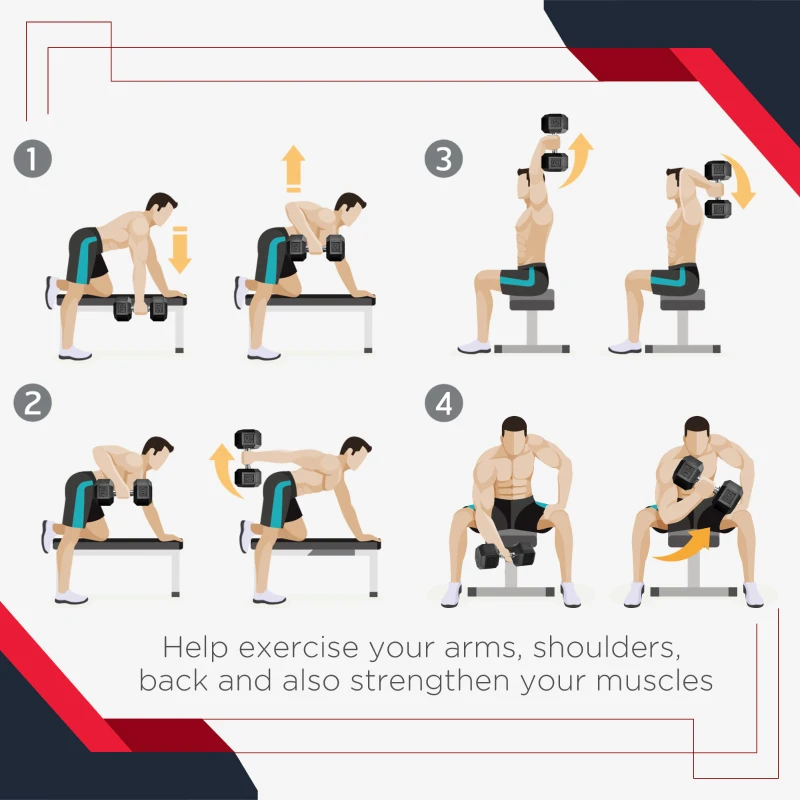 1

3

2

4

Help exercise your arms, shoulders, back and also strengthen your muscles