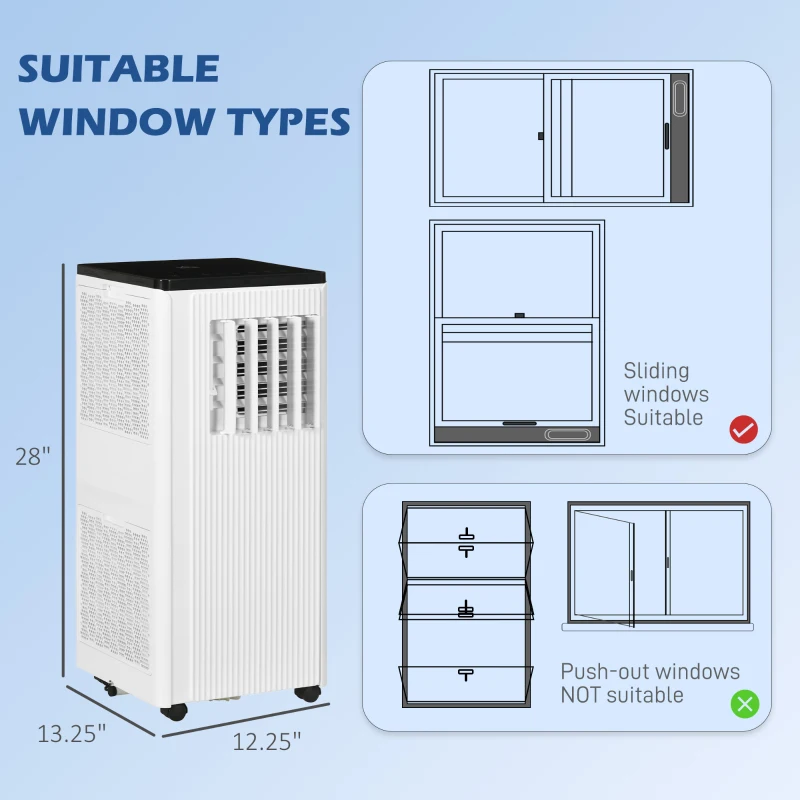 SUITABLE WINDOW TYPES

28"

13.25"

12.25"

Sliding windows Suitable

Push-out windows NOT suitable