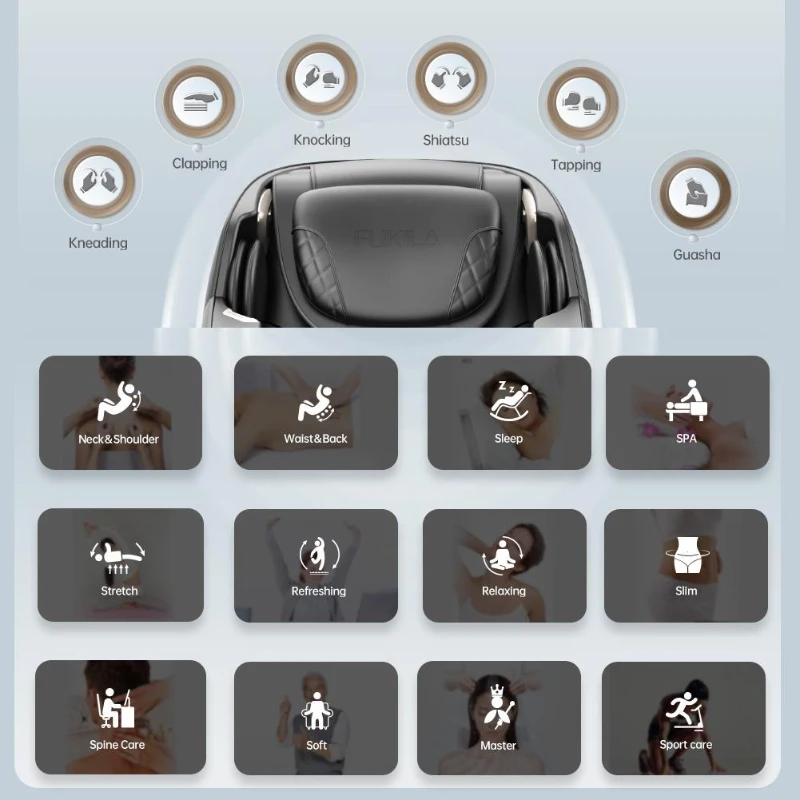 Kneading

Clapping

Knocking

Shiatsu

Tapping

Guasha

FUKILA

Neck&Shoulder

Waist&Back

Sleep

SPA

Stretch

Refreshing

Relaxing

Slim

Spine Care

Soft

Master

Sport care