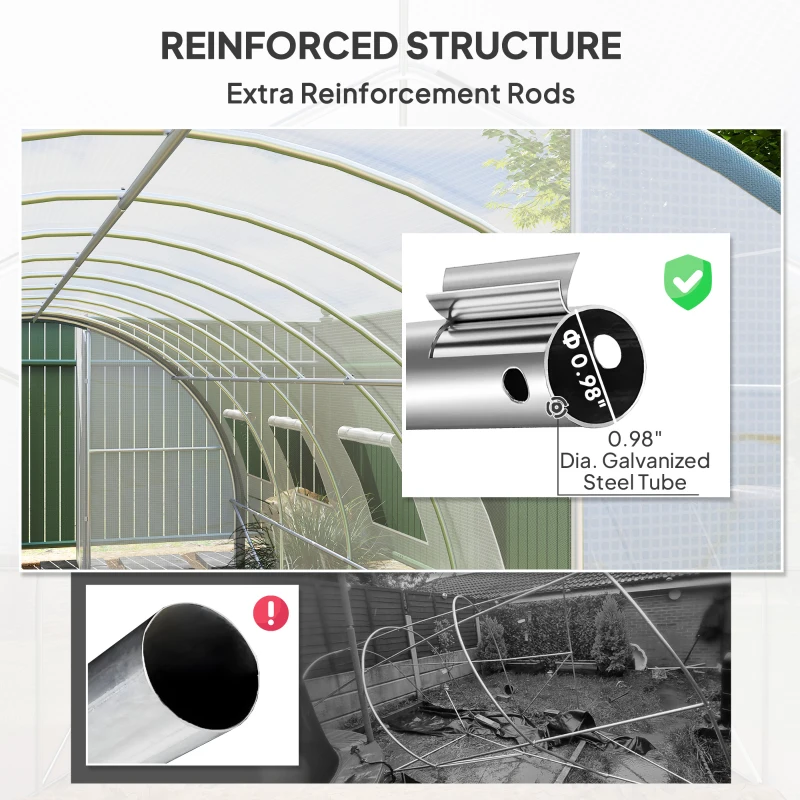 REINFORCED STRUCTURE

Extra Reinforcement Rods

Φ 0.98"

0.98" Dia. Galvanized Steel Tube