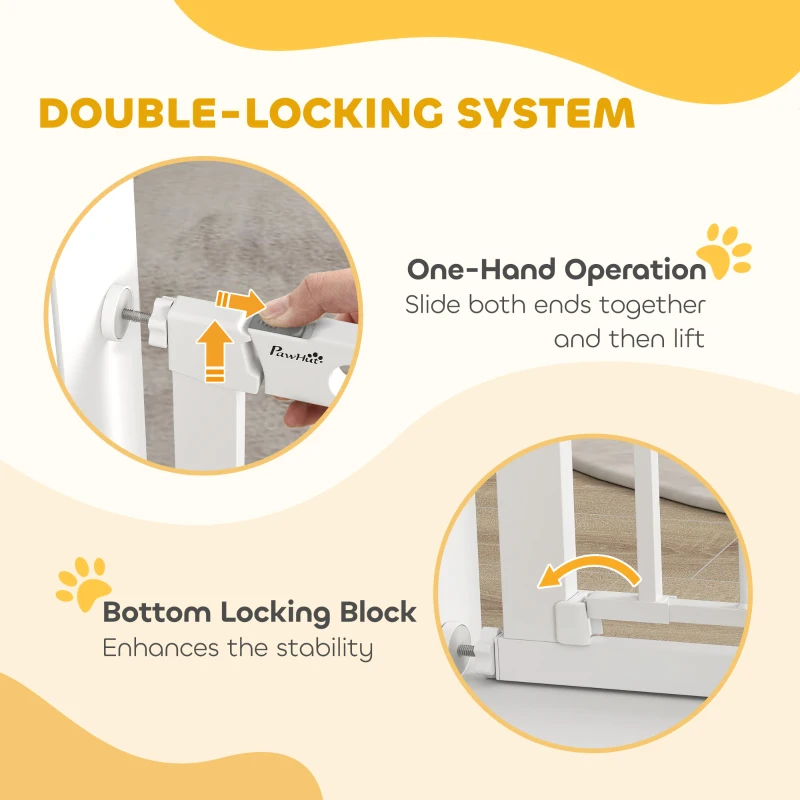 DOUBLE-LOCKING SYSTEM

PawHut

One-Hand Operation
Slide both ends together and then lift

Bottom Locking Block
Enhances the stability