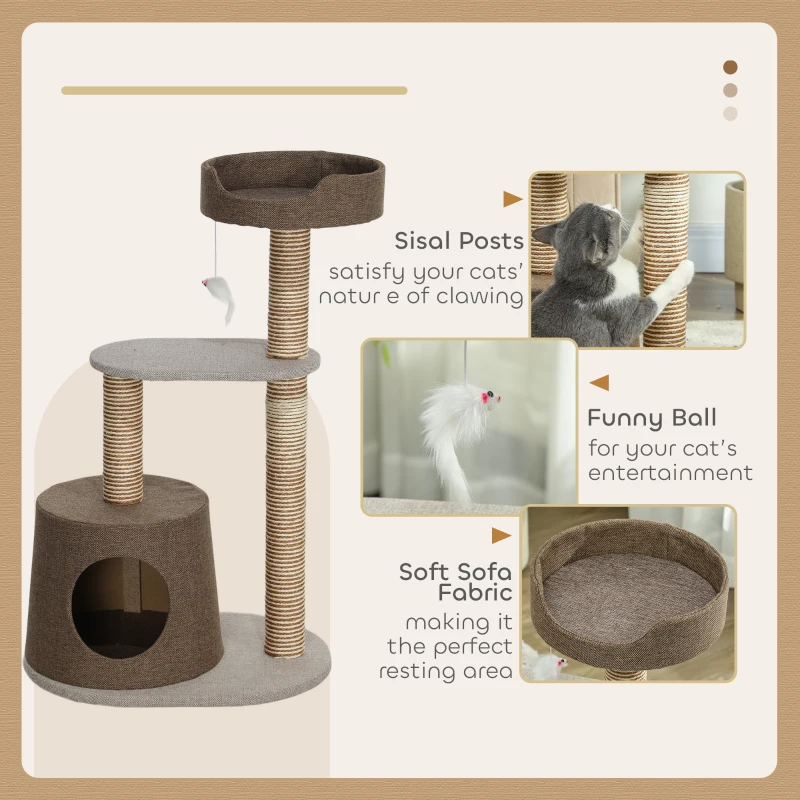 Sisal Posts
satisfy your cats' natur e of clawing

Funny Ball
for your cat's entertainment

Soft Sofa Fabric
making it the perfect resting area