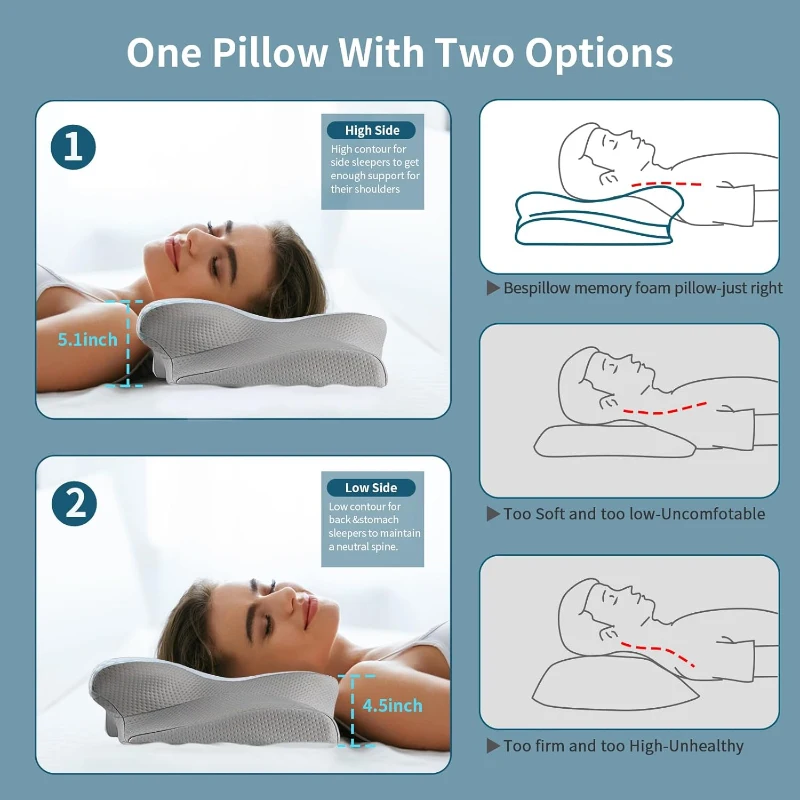 One Pillow With Two Options

1

High Side

High contour for side sleepers to get enough support for their shoulders

5.1inch

2

Low Side

Low contour for back &stomach sleepers to maintain a neutral spine.

4.5inch

▶ Bespillow memory foam pillow-just right

▶ Too Soft and too low-Uncomfotable

▶ Too firm and too High-Unhealthy