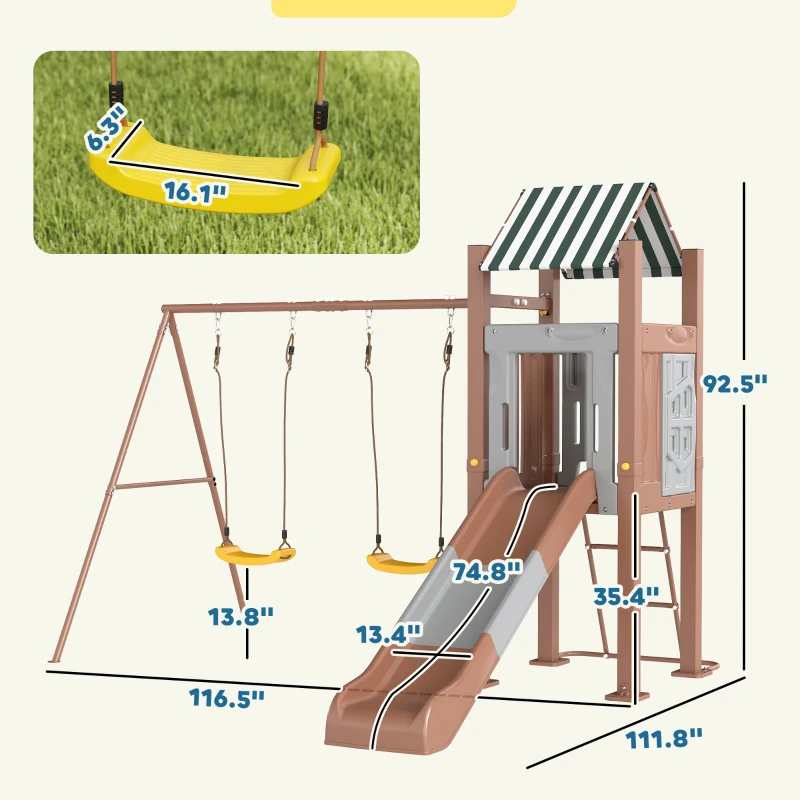 6.3"
16.1"
92.5"
74.8"
35.4"
13.8"
13.4"
116.5"
111.8"