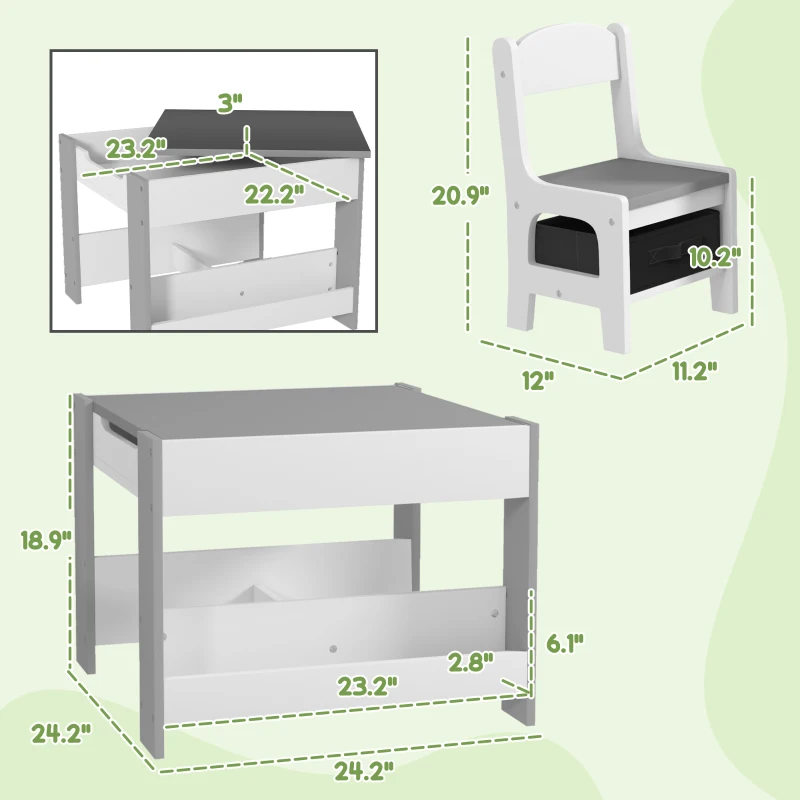 3"
23.2"
22.2"
20.9"
10.2"
12"
11.2"
18.9"
6.1"
2.8"
23.2"
24.2"
24.2"