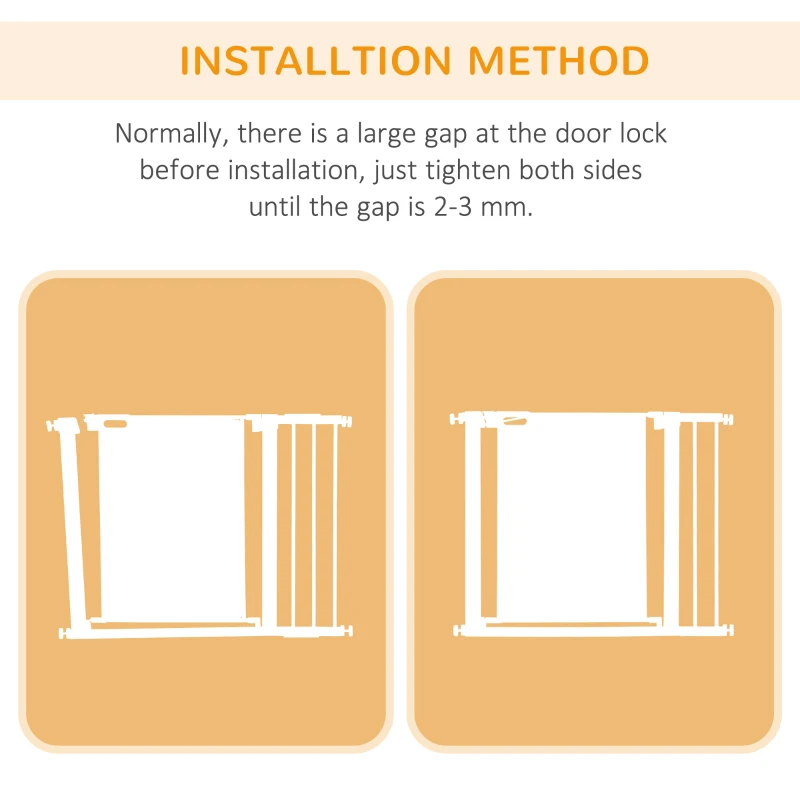 INSTALLTION METHOD

Normally, there is a large gap at the door lock before installation, just tighten both sides until the gap is 2-3 mm.