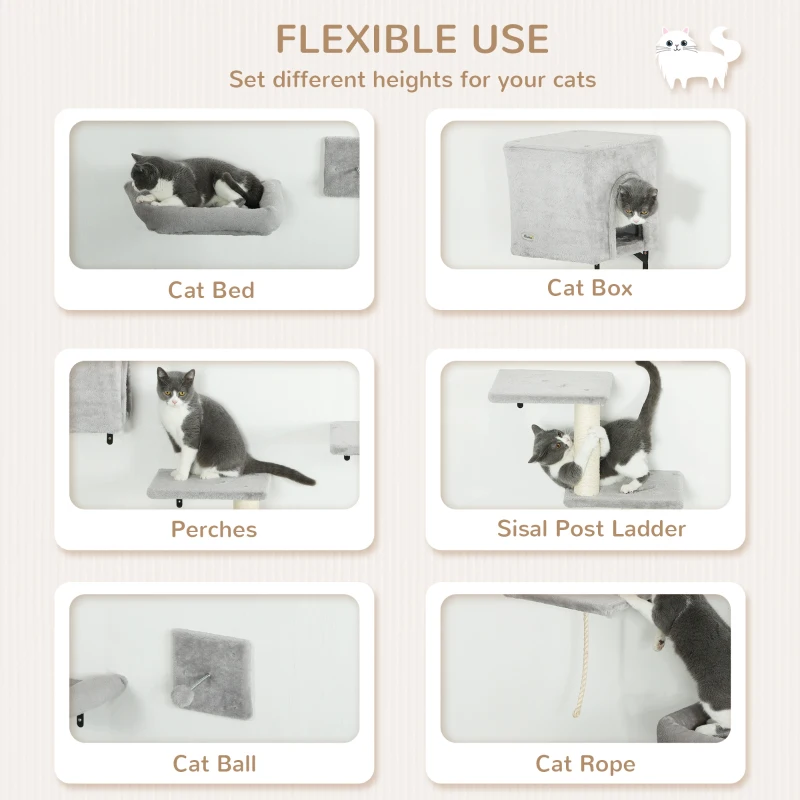 FLEXIBLE USE
Set different heights for your cats

Cat Bed

Cat Box

Perches

Sisal Post Ladder

Cat Ball

Cat Rope