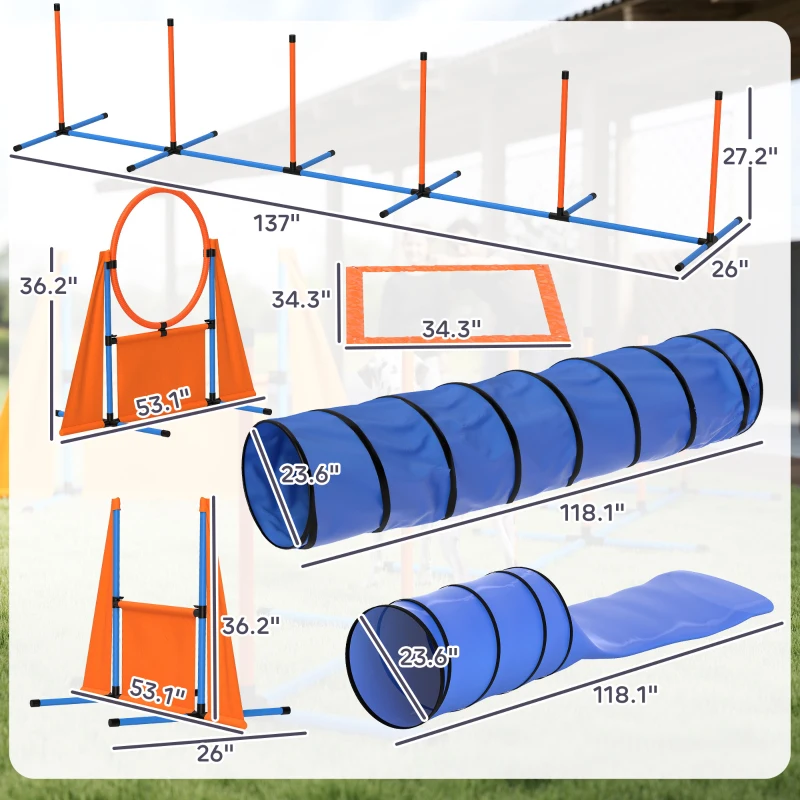 27.2"
137"
26"
36.2"
34.3"
34.3"
53.1"
23.6"
118.1"
36.2"
53.1"
26"
23.6"
118.1"