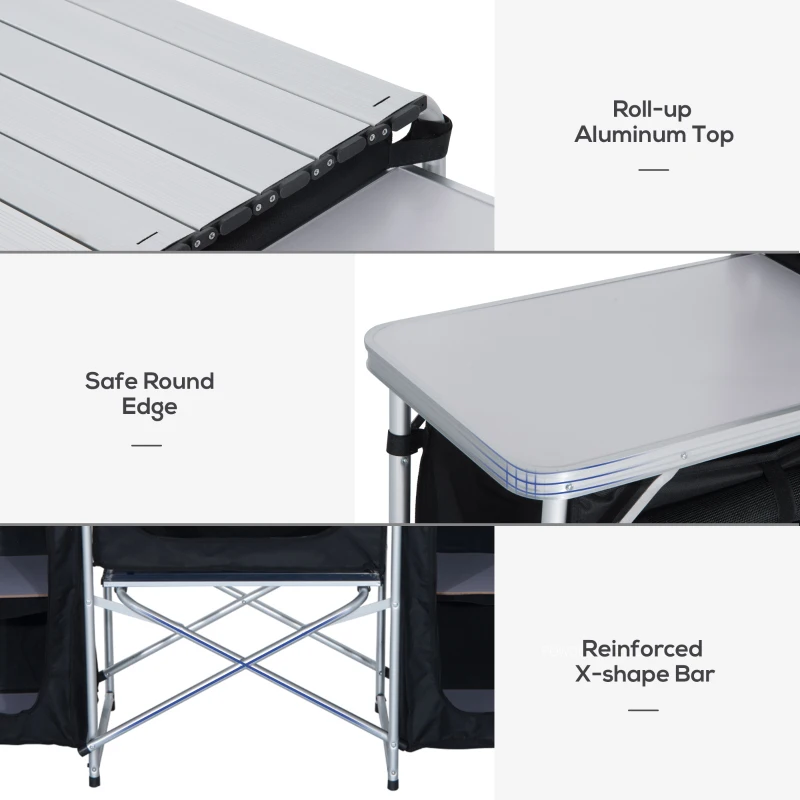 Roll-up Aluminum Top

Safe Round Edge

Reinforced X-shape Bar