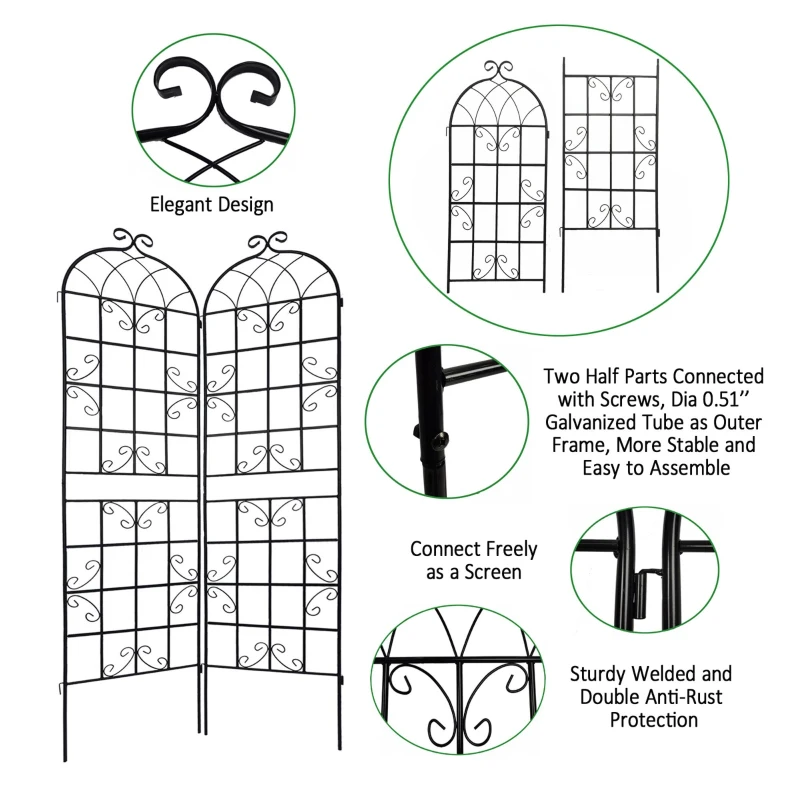 Elegant Design

Two Half Parts Connected with Screws, Dia 0.51'' Galvanized Tube as Outer Frame, More Stable and Easy to Assemble

Connect Freely as a Screen

Sturdy Welded and Double Anti-Rust Protection