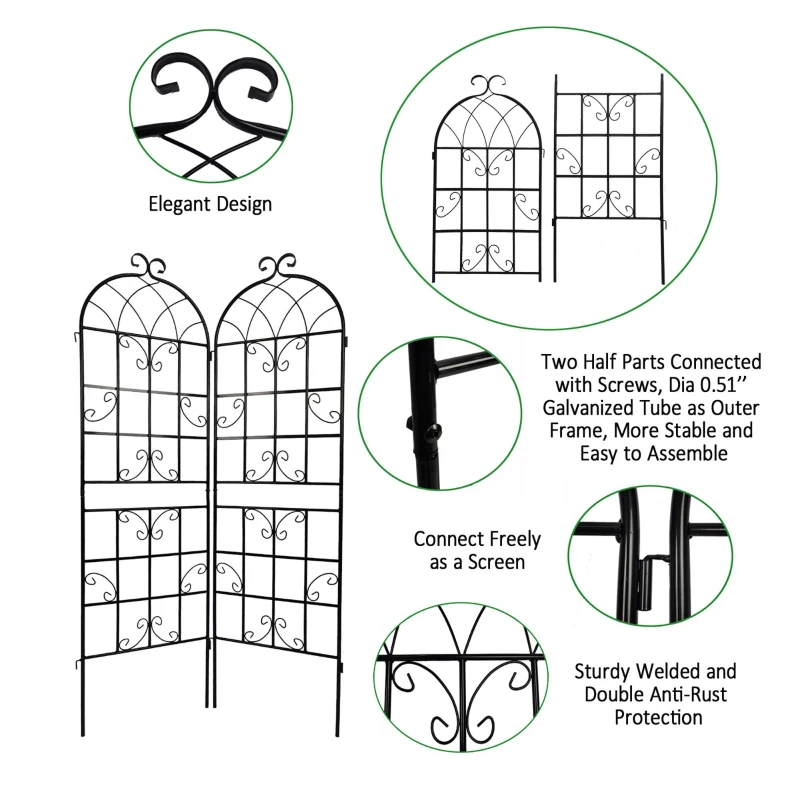 Elegant Design

Two Half Parts Connected with Screws, Dia 0.51'' Galvanized Tube as Outer Frame, More Stable and Easy to Assemble

Connect Freely as a Screen

Sturdy Welded and Double Anti-Rust Protection