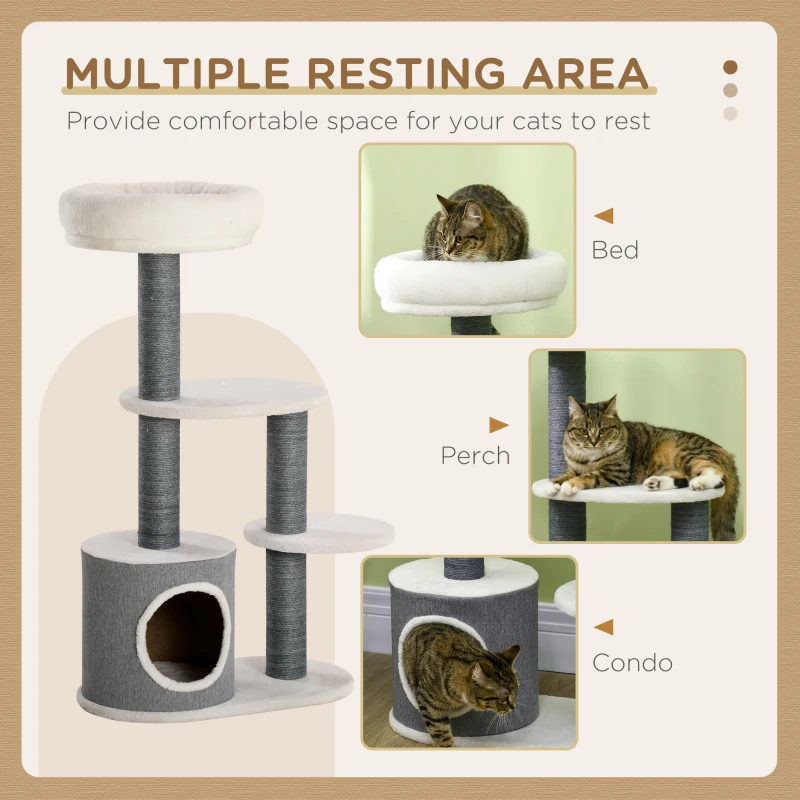 MULTIPLE RESTING AREA

Provide comfortable space for your cats to rest

Bed

Perch

Condo