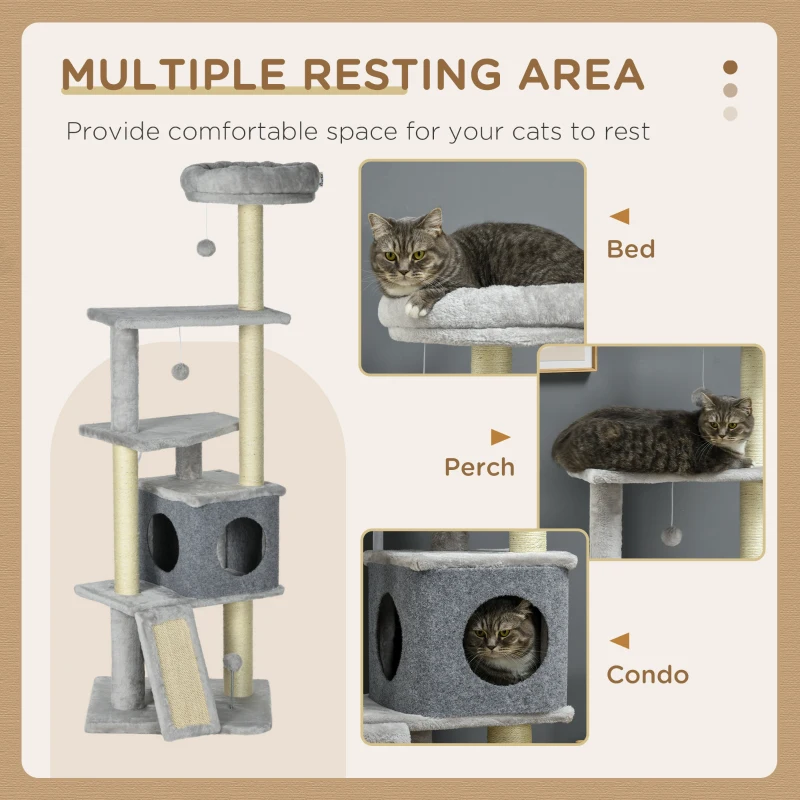 MULTIPLE RESTING AREA

Provide comfortable space for your cats to rest

Bed

Perch

Condo