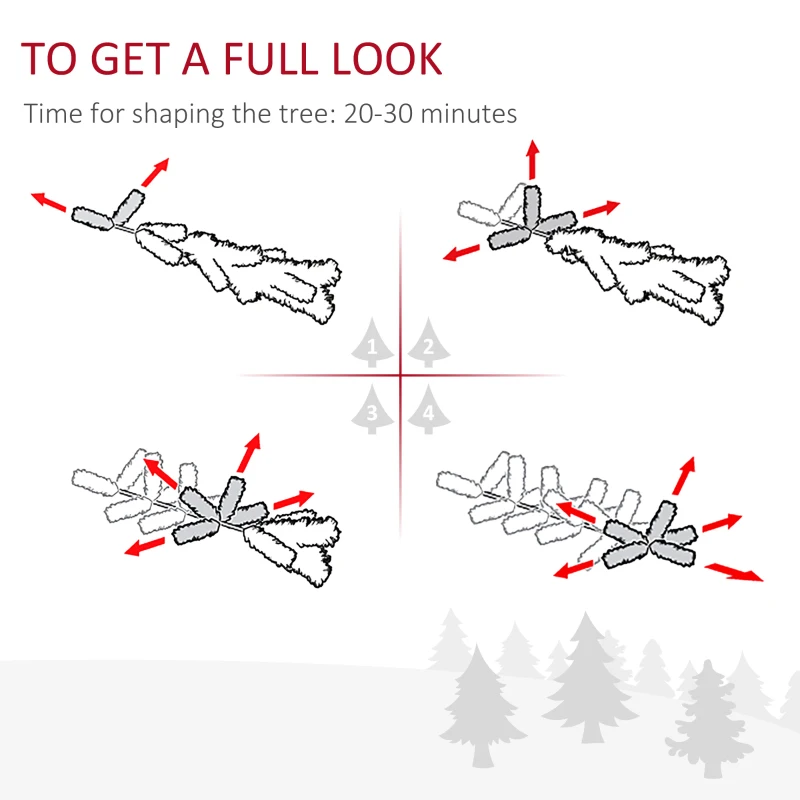 TO GET A FULL LOOK

Time for shaping the tree: 20-30 minutes

1

2

3

4