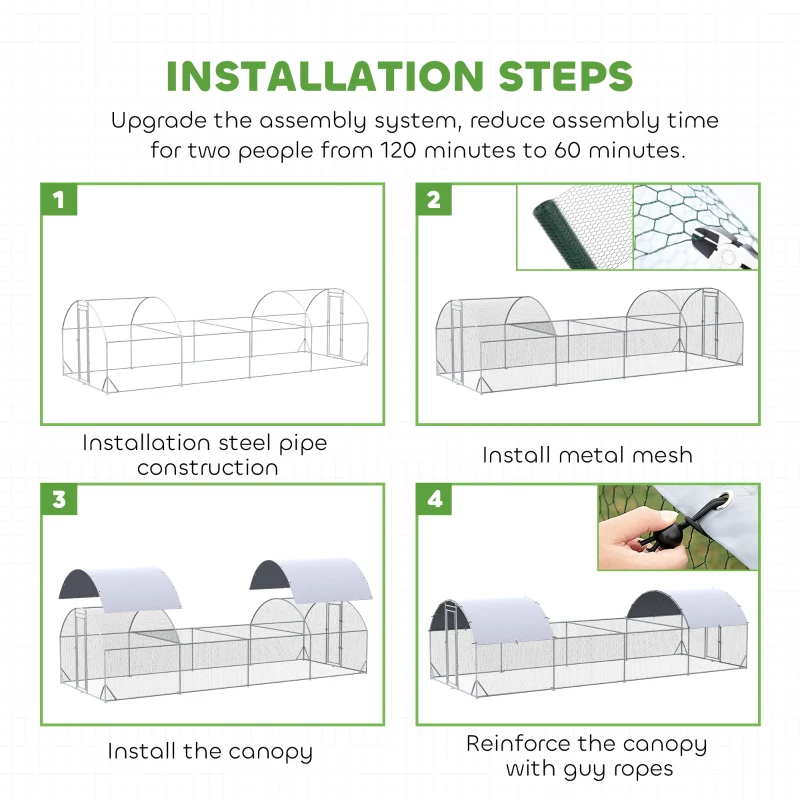 INSTALLATION STEPS

Upgrade the assembly system, reduce assembly time for two people from 120 minutes to 60 minutes.

1

Installation steel pipe construction

2

Install metal mesh

3

Install the canopy

4

Reinforce the canopy with guy ropes