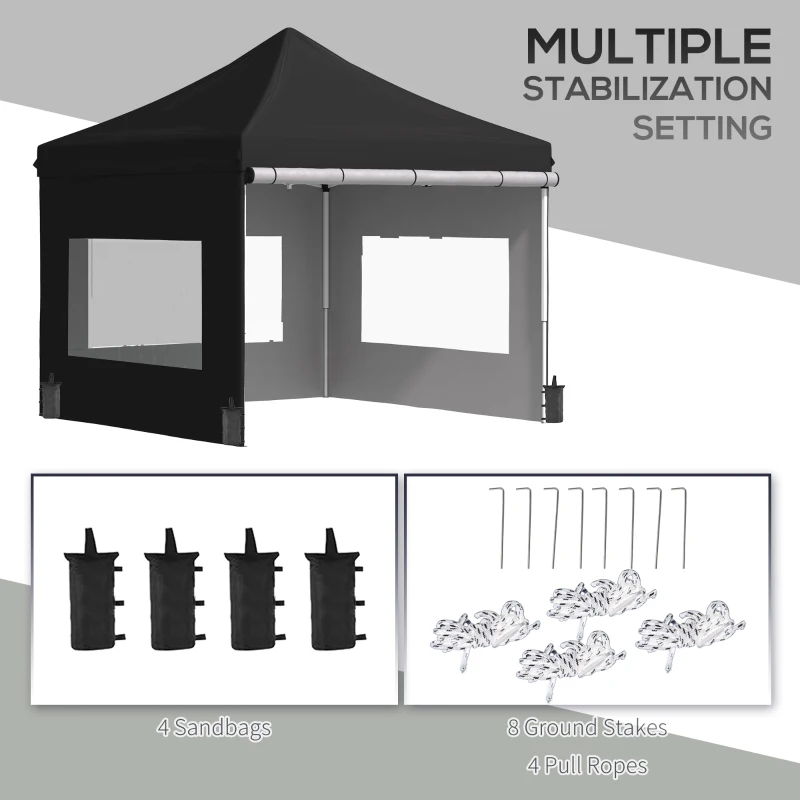 MULTIPLE
STABILIZATION
SETTING

4 Sandbags

8 Ground Stakes
4 Pull Ropes