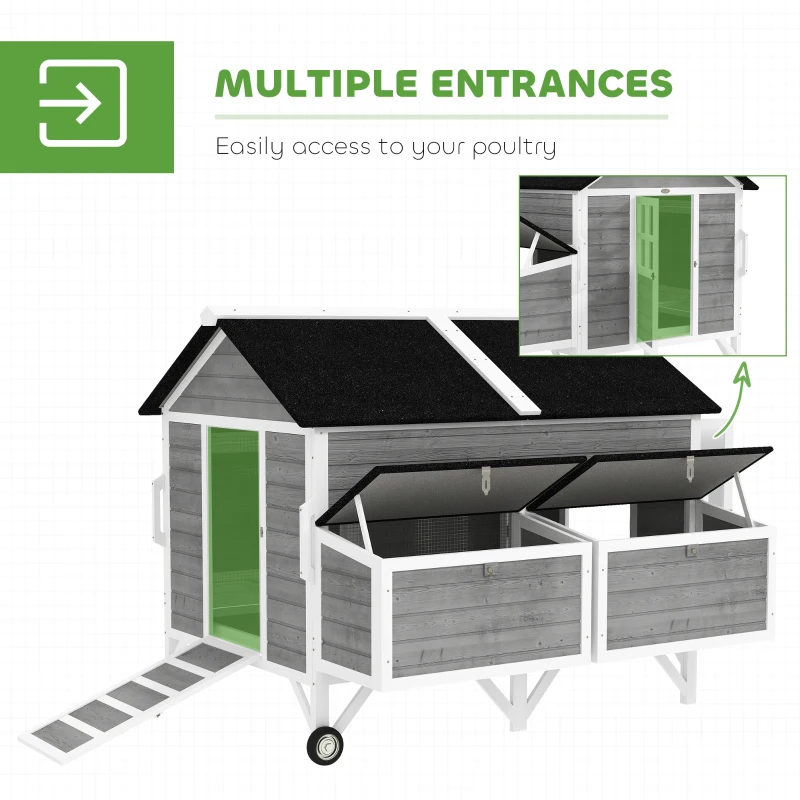 MULTIPLE ENTRANCES

Easily access to your poultry