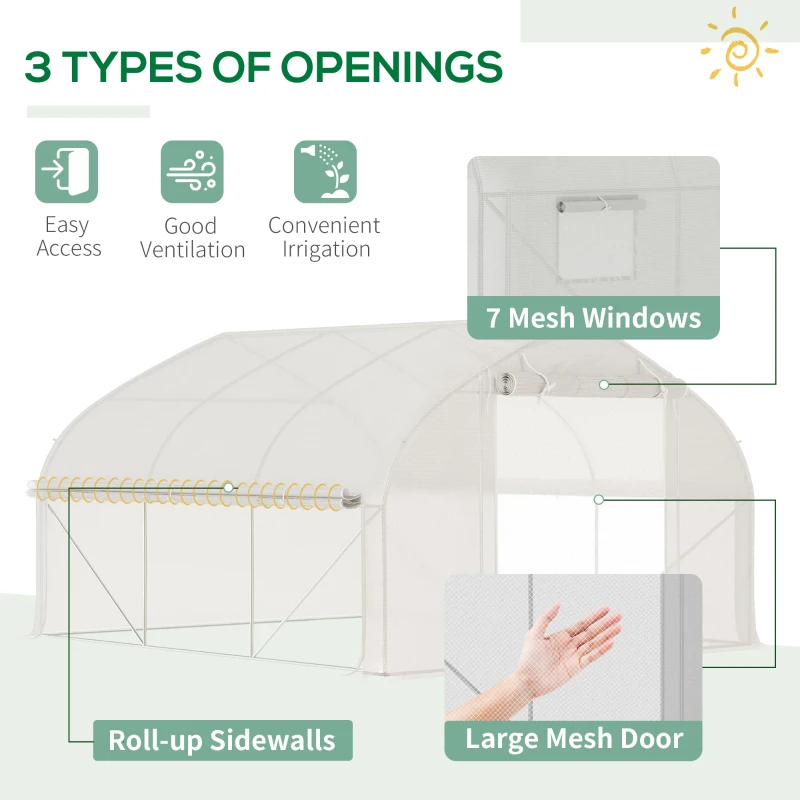 3 TYPES OF OPENINGS

Easy Access

Good Ventilation

Convenient Irrigation

7 Mesh Windows

Roll-up Sidewalls

Large Mesh Door