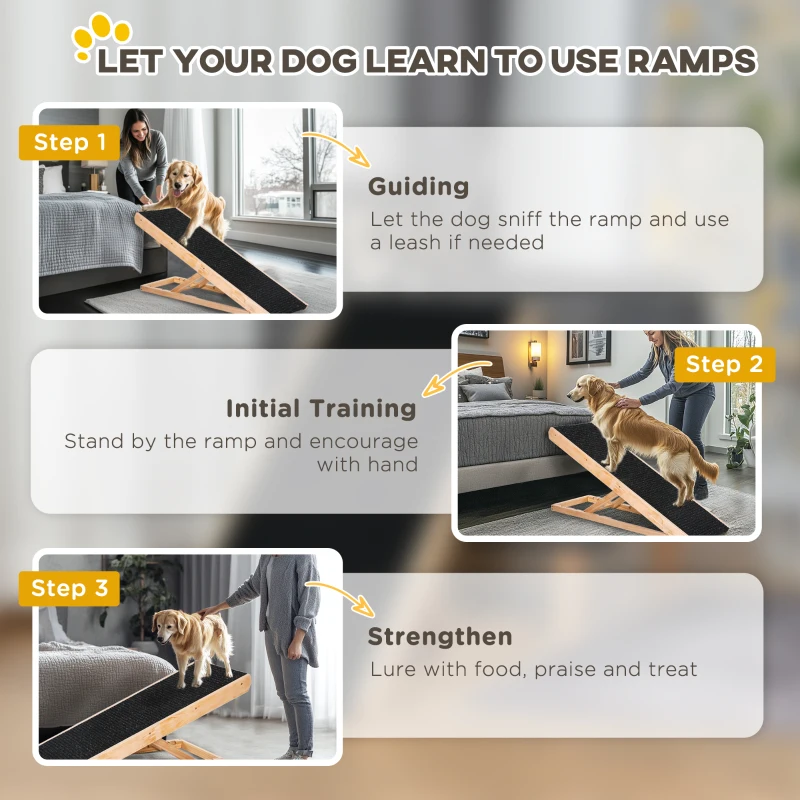 LET YOUR DOG LEARN TO USE RAMPS

Step 1

Guiding

Let the dog sniff the ramp and use a leash if needed

Step 2

Initial Training

Stand by the ramp and encourage with hand

Step 3

Strengthen

Lure with food, praise and treat