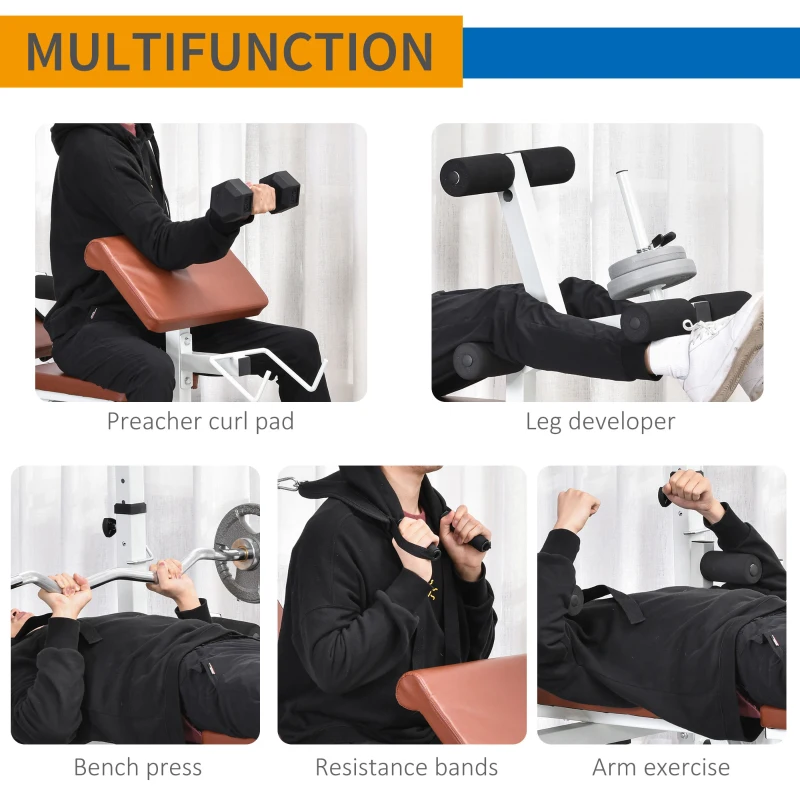 MULTIFUNCTION

Preacher curl pad

Leg developer

Bench press

Resistance bands

Arm exercise