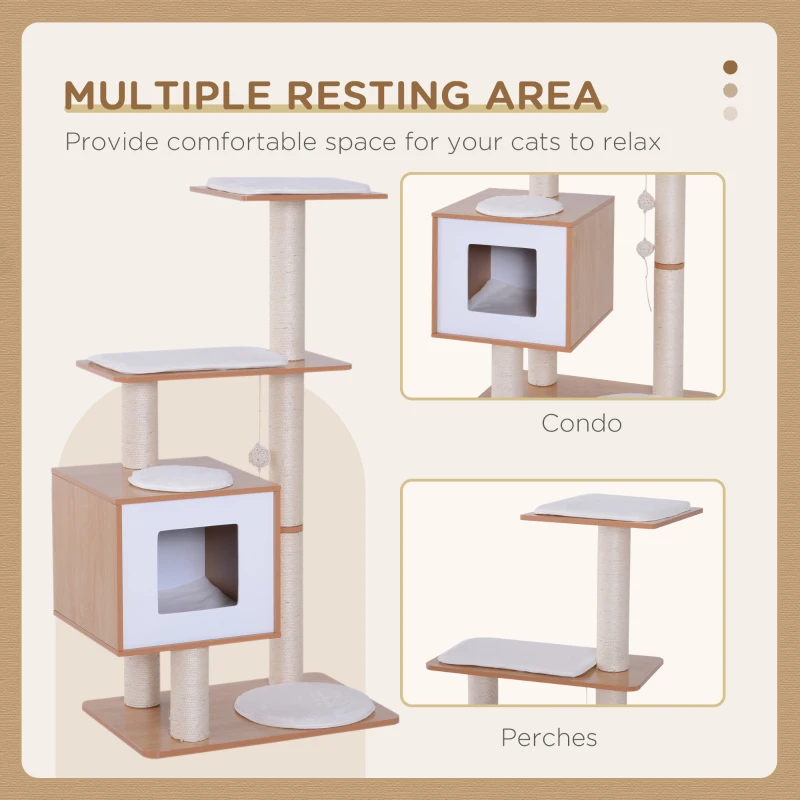 MULTIPLE RESTING AREA
Provide comfortable space for your cats to relax

Condo

Perches